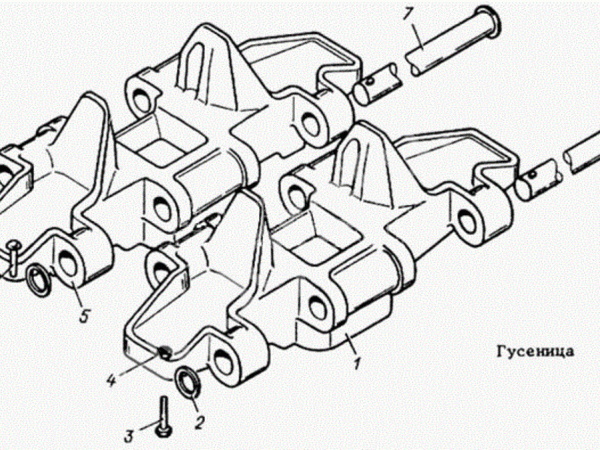 7
5
1
Гусеница
4
2
3