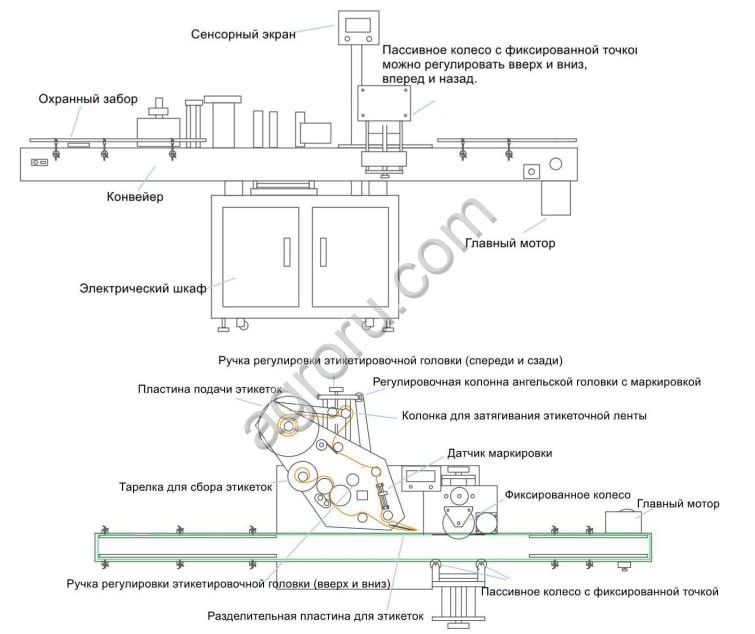 Сенсорный экран

Пассивное колесо с фиксированной точкой можно регулировать вверх и вниз, вперед и назад.

Охранный забор

Конвейер

Главный мотор

Электрический шкаф

agroru.com

Ручка регулировки этикетировочной головки (спереди и сзади)

Пластина подачи этикеток

Регулировочная колонна ангельской головки с маркировкой

Колонка для затягивания этикеточной ленты

Датчик маркировки

Тарелка для сбора этикеток

Фиксированное колесо

Главный мотор

Ручка регулировки этикетировочной головки (вверх и вниз)

Пассивное колесо с фиксированной точкой

Разделительная пластина для этикеток