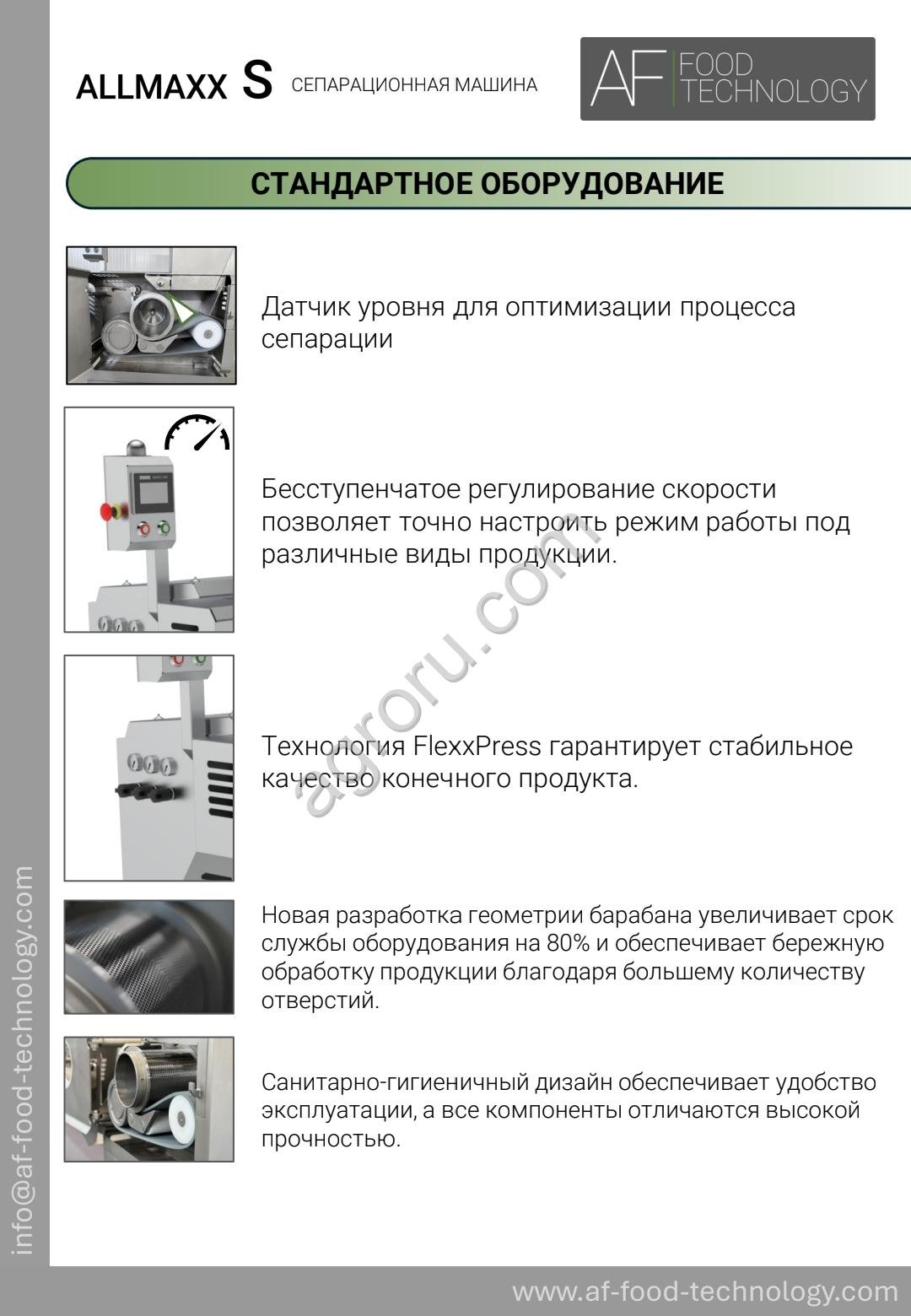 ALLMAXX S СЕПАРАЦИОННАЯ МАШИНА

AF FOOD TECHNOLOGY

СТАНДАРТНОЕ ОБОРУДОВАНИЕ

Датчик уровня для оптимизации процесса сепарации

Бесступенчатое регулирование скорости позволяет точно настроить режим работы под различные виды продукции.

Технология FlexxPress гарантирует стабильное качество конечного продукта.

Новая разработка геометрии барабана увеличивает срок службы оборудования на 80% и обеспечивает бережную обработку продукции благодаря большему количеству отверстий.

Санитарно-гигиеничный дизайн обеспечивает удобство эксплуатации, а все компоненты отличаются высокой прочностью.

agroru.com

info@af-food-technology.com

www.af-food-technology.com